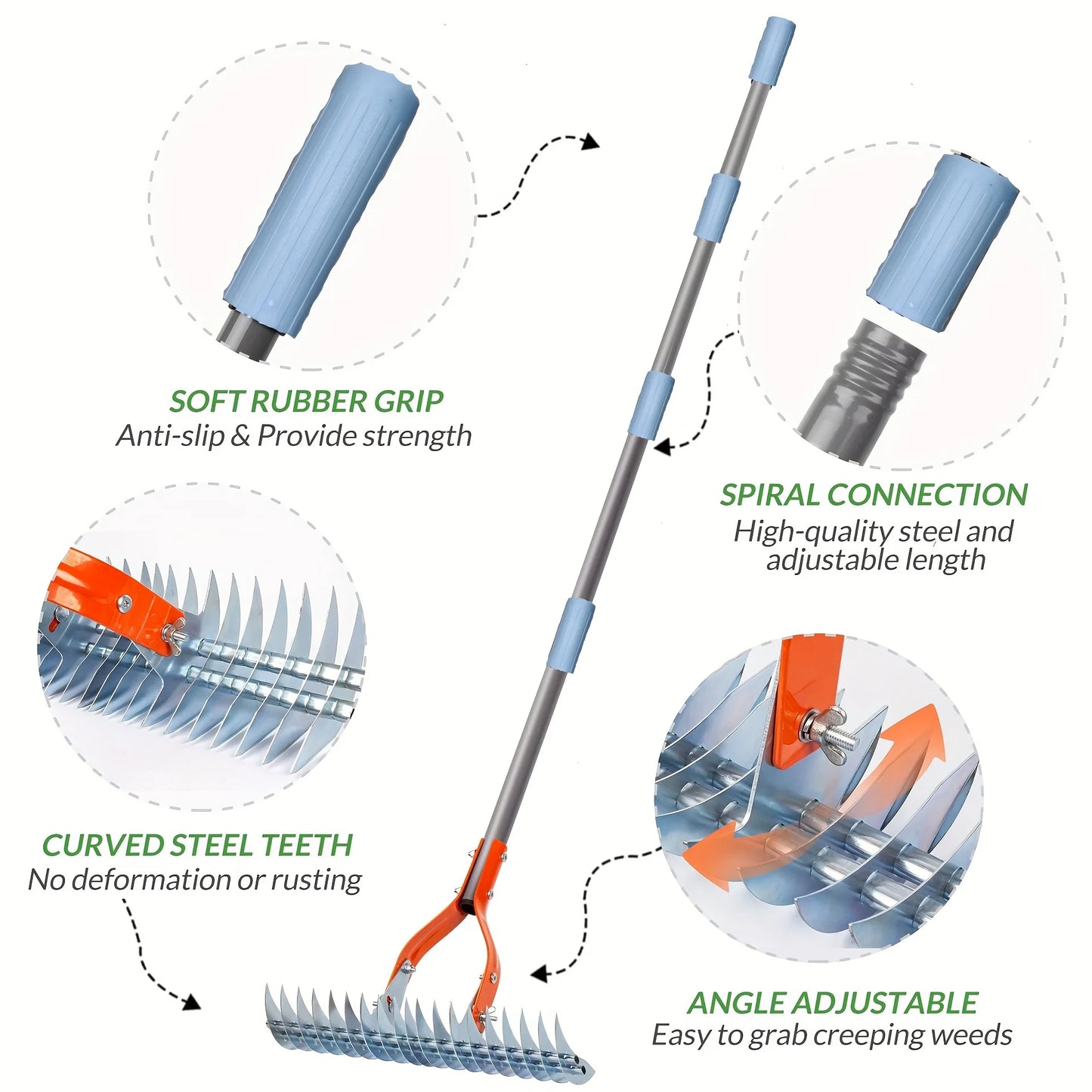 SOFT RUBBER GRIP
Anti-slip & Provide strength

SPIRAL CONNECTION
High-quality steel and adjustable length

CURVED STEEL TEETH
No deformation or rusting

ANGLE ADJUSTABLE
Easy to grab creeping weeds